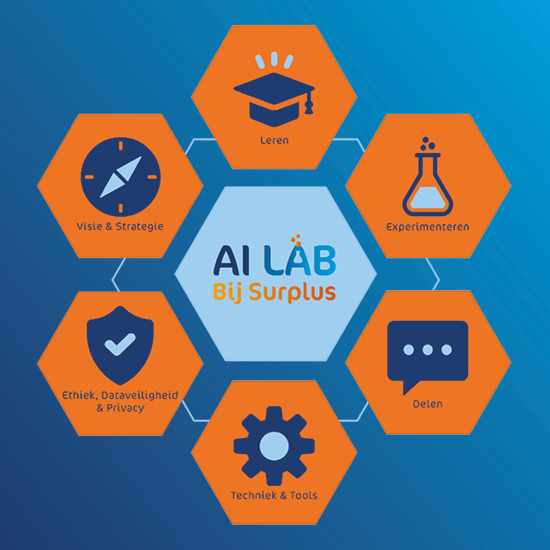 Leren

Visie & Strategie

Experimenteren

AI LAB
Bij Surplus

Ethiek, Dataveiligheid & Privacy

Delen

Techniek & Tools